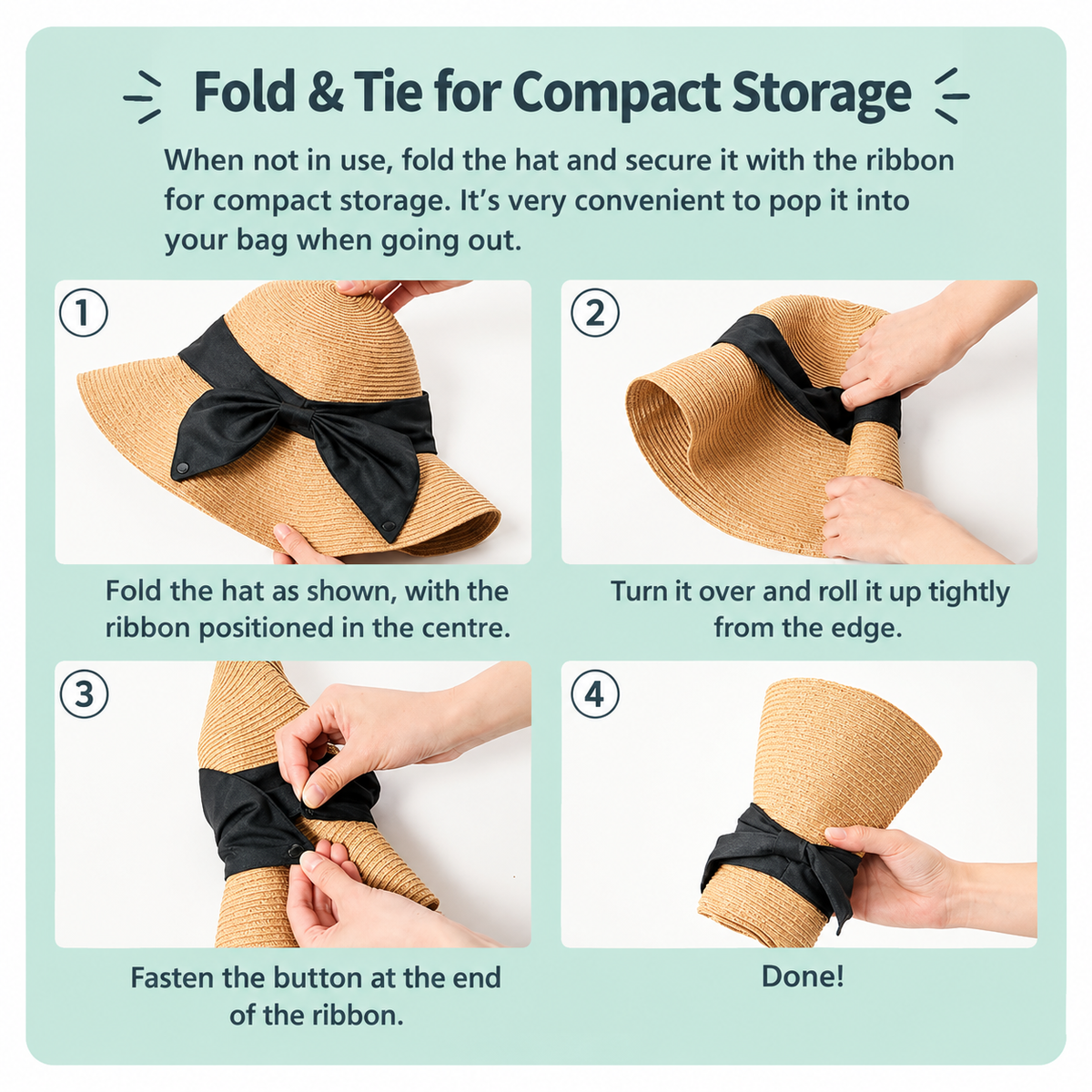 Fold & Tie for Compact Storage

When not in use, fold the hat and secure it with the ribbon for compact storage. It's very convenient to pop it into your bag when going out.

①

Fold the hat as shown, with the ribbon positioned in the centre.

②

Turn it over and roll it up tightly from the edge.

③

Fasten the button at the end of the ribbon.

④

Done!